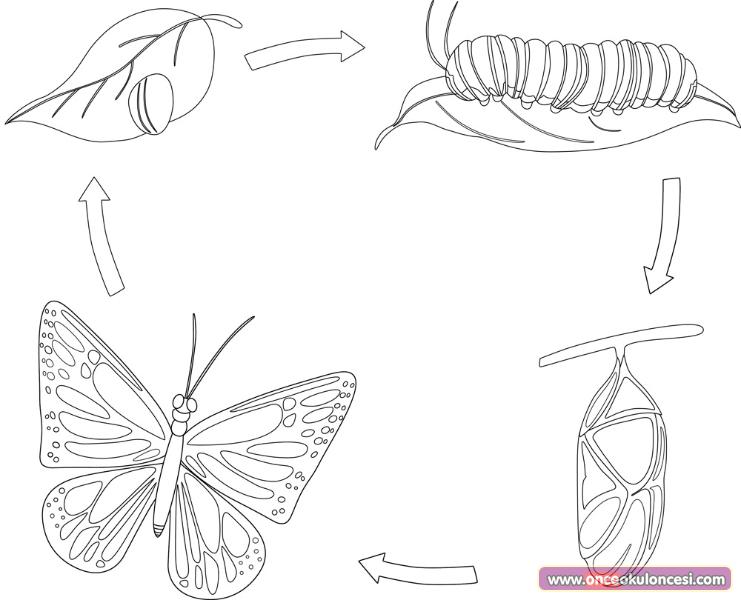 www.onceokuloncesi.com