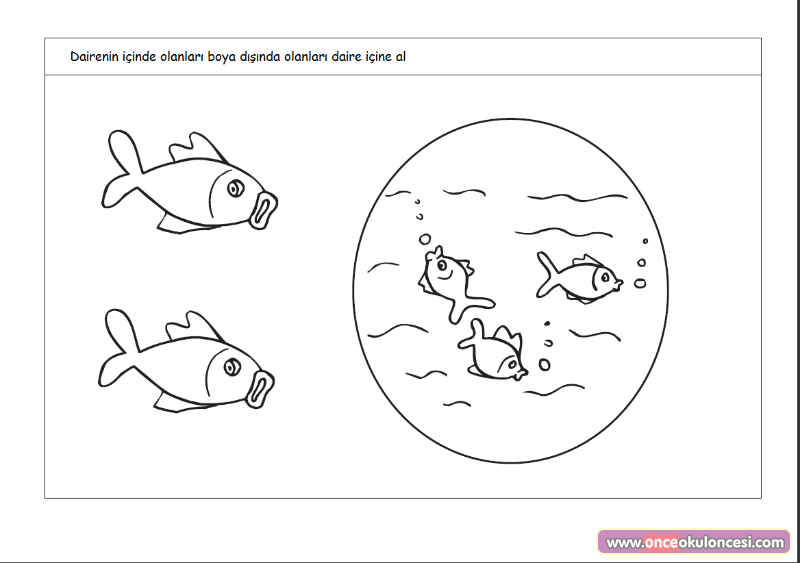 Dairenin içinde olanları boya dışında olanları daire içine al

www.onceokuloncesi.com