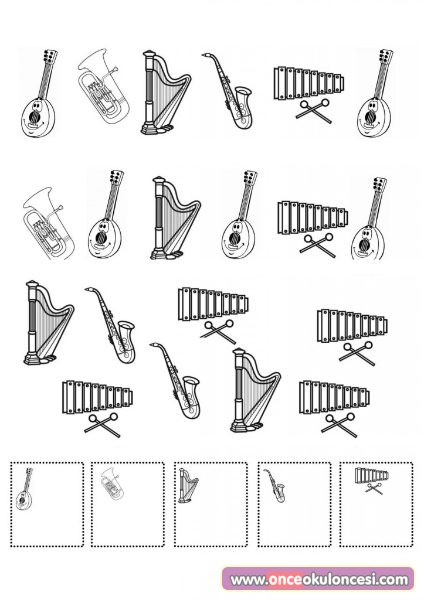 www.onceokuloncesi.com