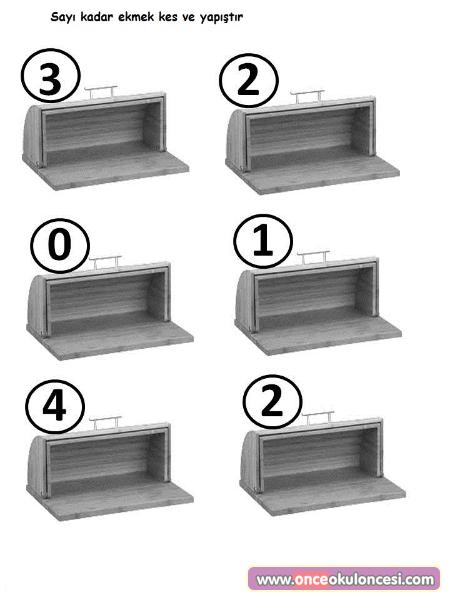 Sayı kadar ekmek kes ve yapıştır

3

2

0

1

4

2

www.onceokuloncesi.com