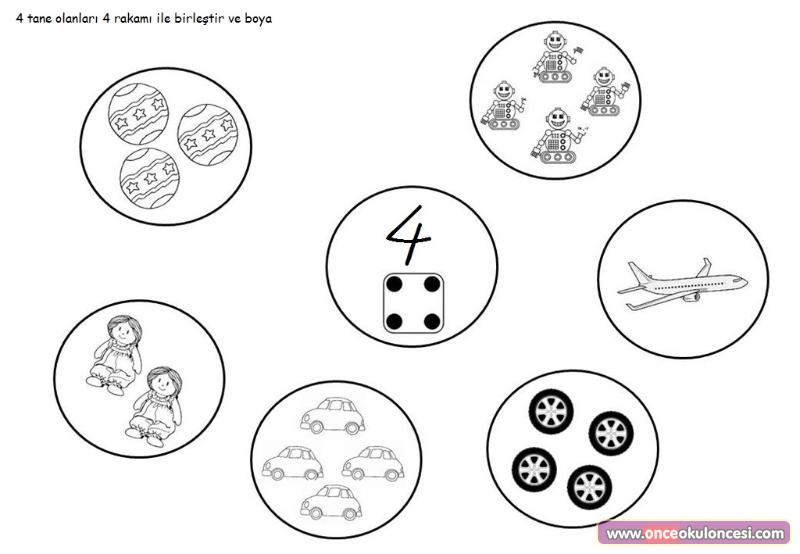 4 tane olanları 4 rakamı ile birleştir ve boya

4

www.onceokuloncesi.com