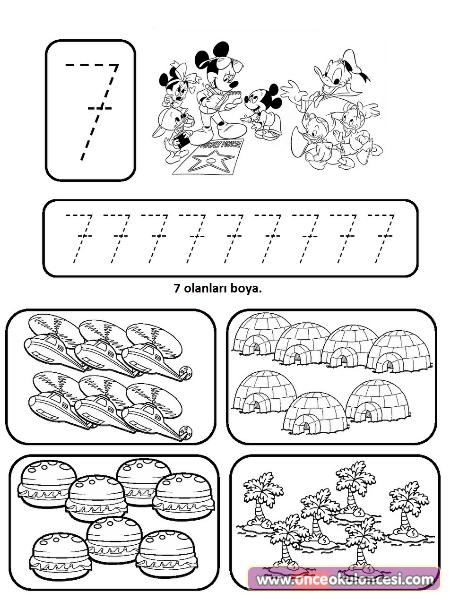 7

7 7 7 7 7 7 7 7 7

7 olanları boya.

www.onceokuloncesi.com