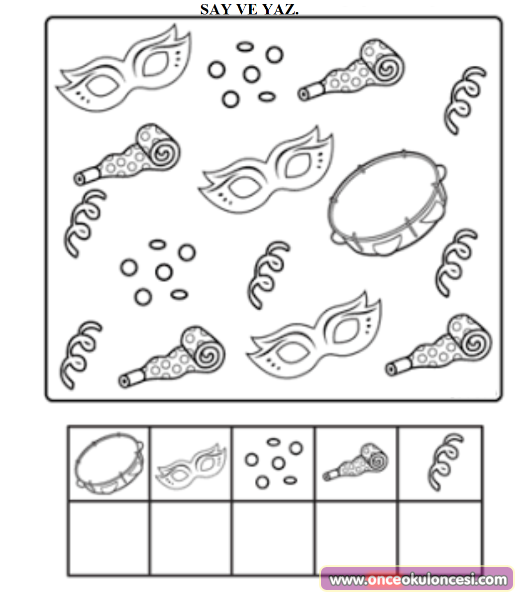 SAY VE YAZ.

www.onceokuloncesi.com