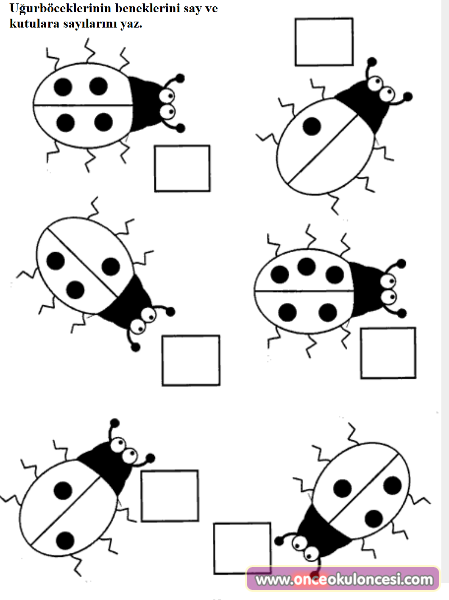 Uğurböceklerinin beneklerini say ve kutulara sayılarını yaz.

www.onceokuloncesi.com