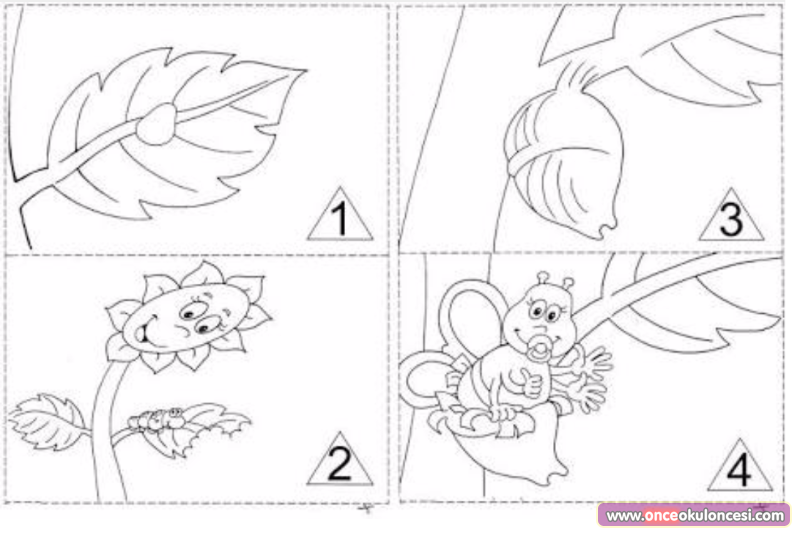 1

3

2

4

www.onceokuloncesi.com