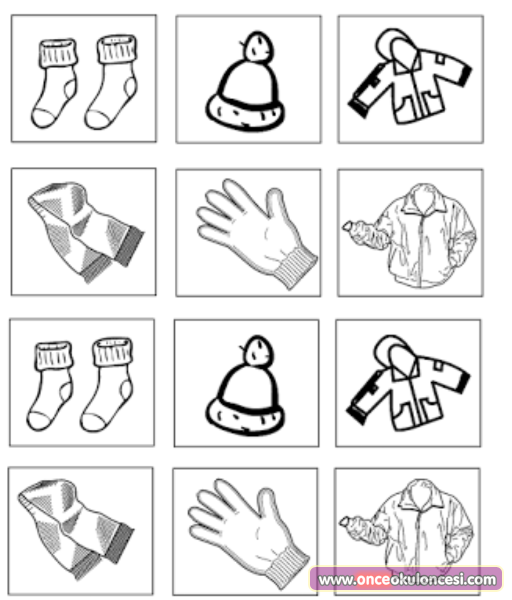 www.onceokuloncesi.com