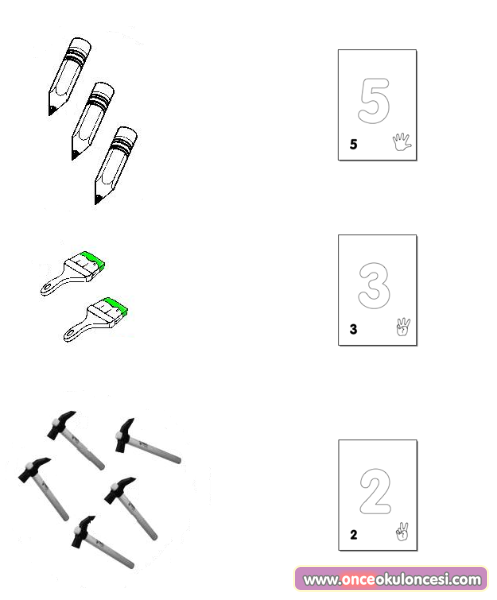 5
5

3
3

2
2

www.onceokuloncesi.com