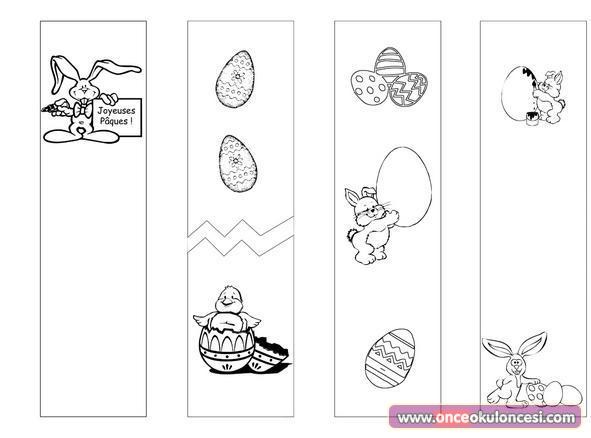 Joyeuses Pâques !

www.onceokuloncesi.com