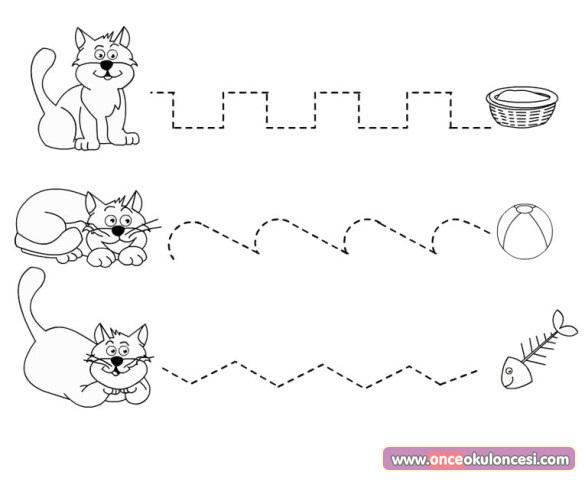 www.onceokuloncesi.com