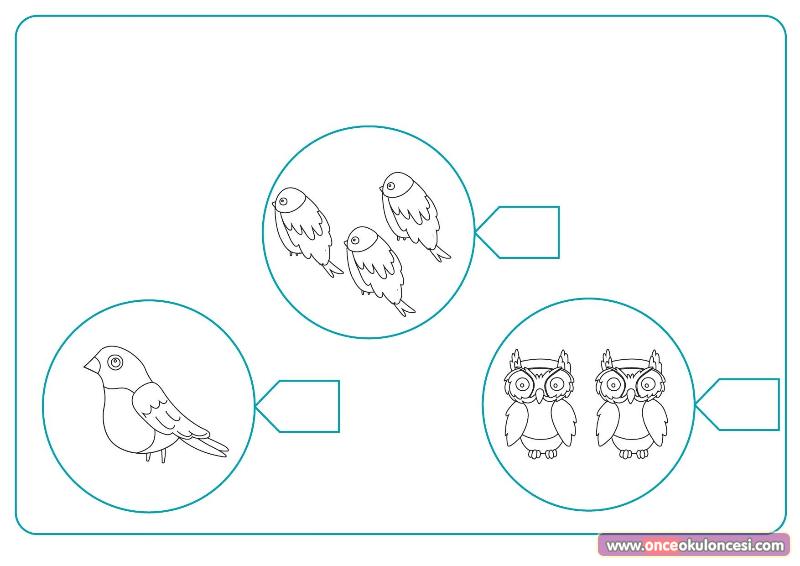 www.onceokuloncesi.com