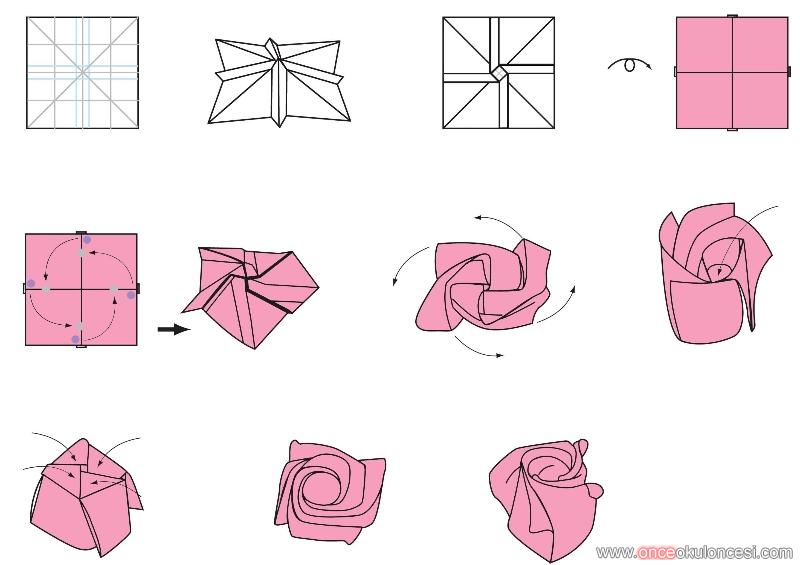 www.onceokuloncesi.com