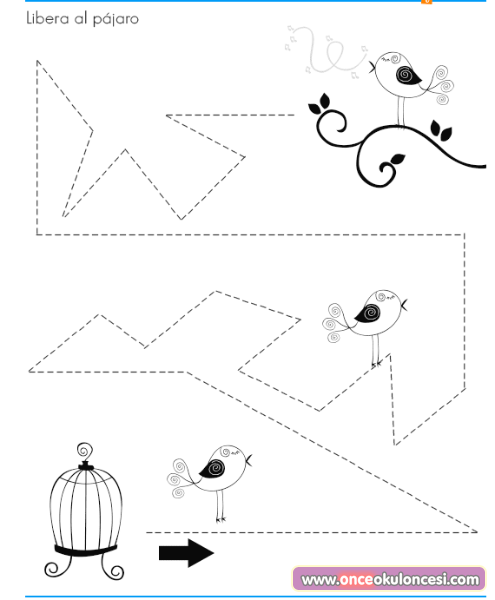 Libera al pájaro

www.onceokuloncesi.com