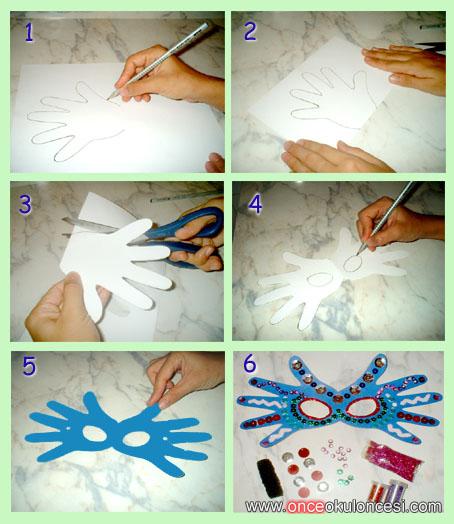 1

2

3

4

5

6

www.onceokuloncesi.com