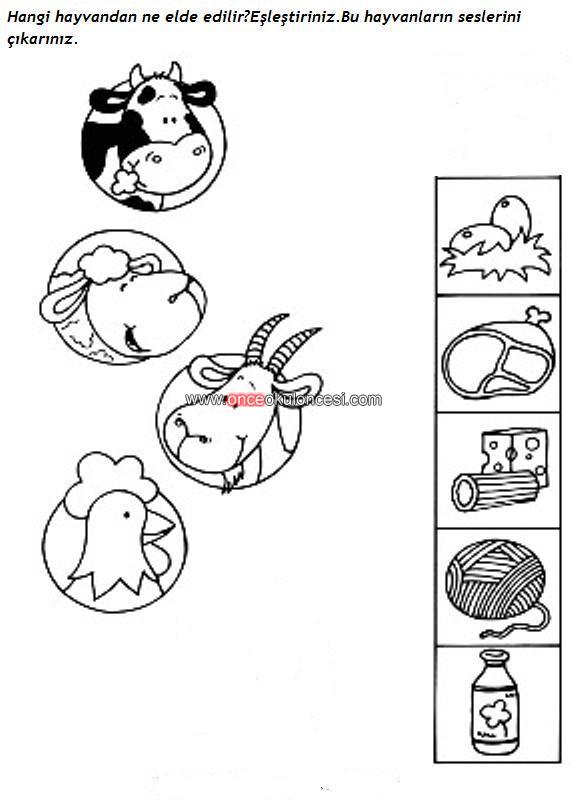 Hangi hayvandan ne elde edilir?Eşleştiriniz.Bu hayvanların seslerini çıkarınız.

www.onceokuloncesi.com