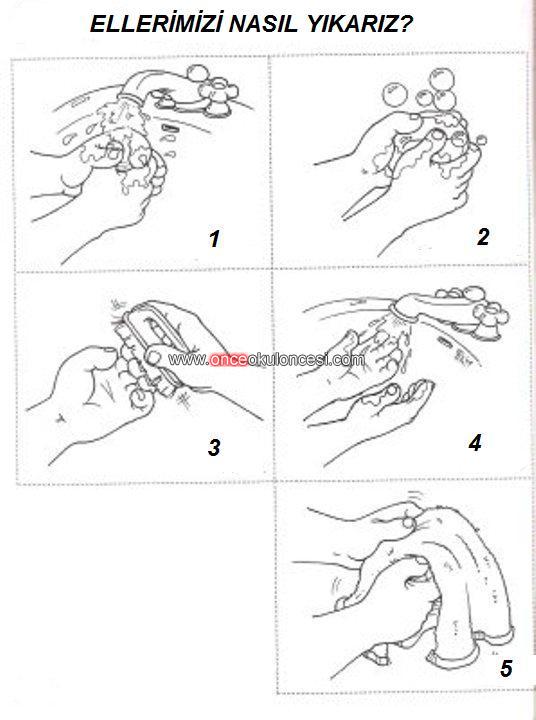 ELLERİMİZİ NASIL YIKARIZ?

1

2

www.onceokuloncesi.com

3

4

5