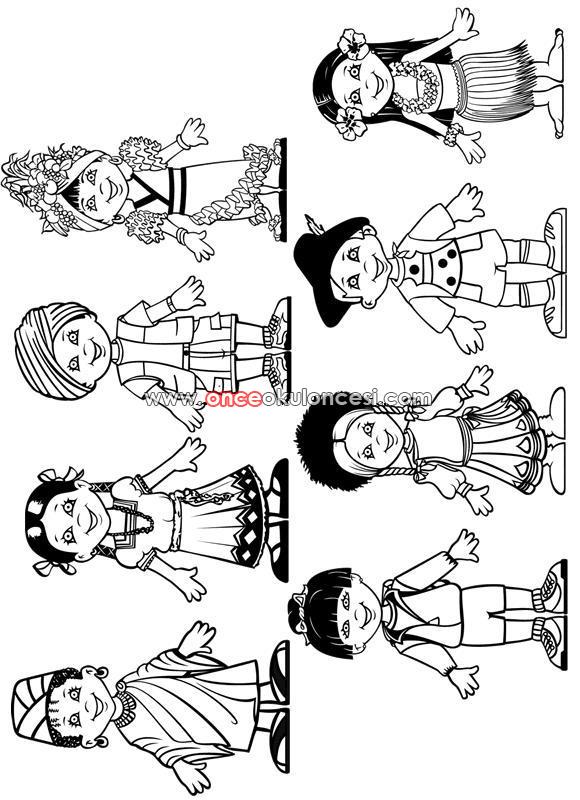 www.onceokuloncesi.com