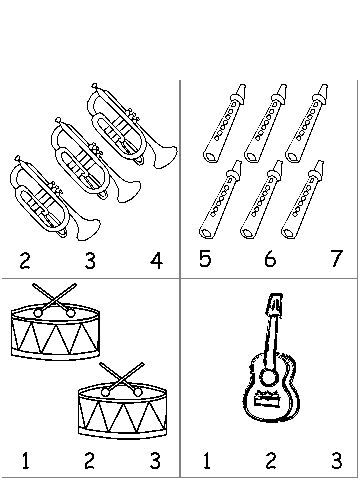 2 3 4

5 6 7

1 2 3

1 2 3