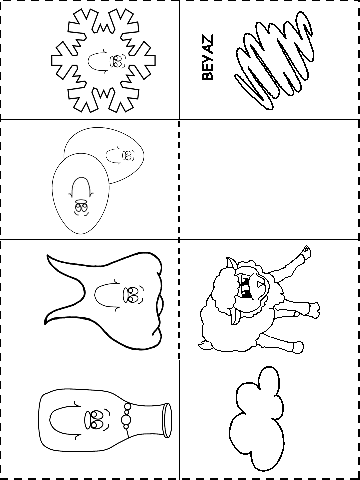 BEYAZ