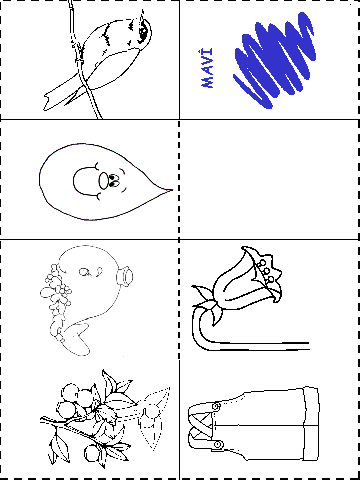 MAVİ