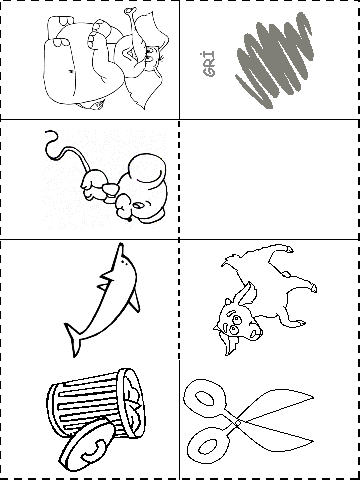 GRİ