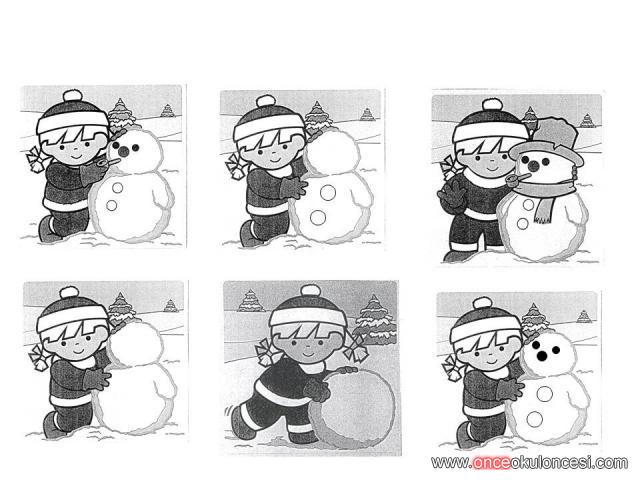 www.onceokuloncesi.com