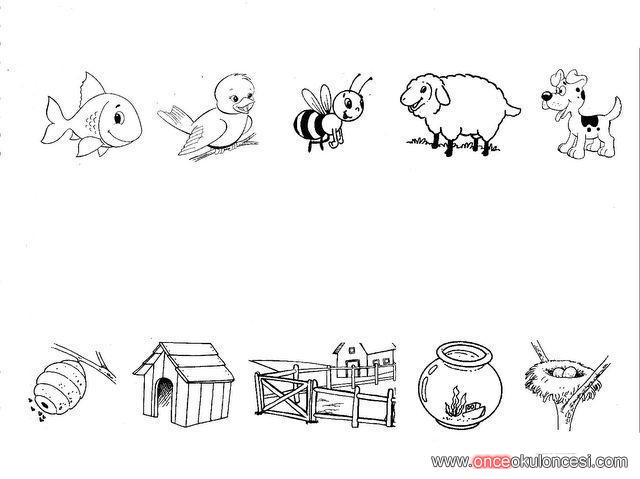 www.onceokuloncesi.com