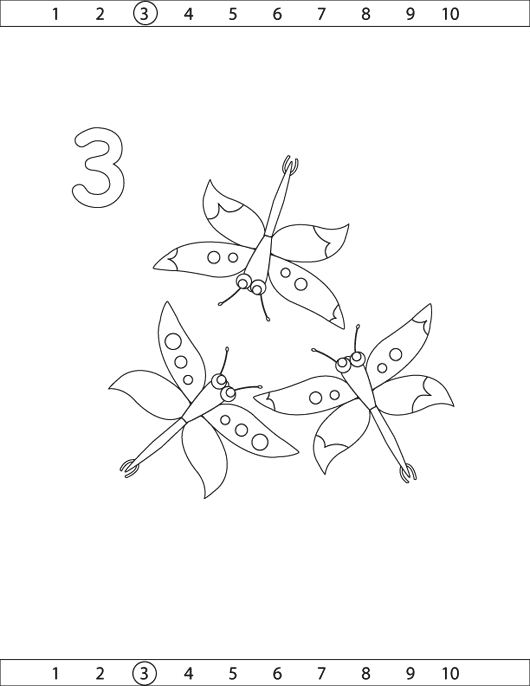 1 2 3 4 5 6 7 8 9 10

3

1 2 3 4 5 6 7 8 9 10