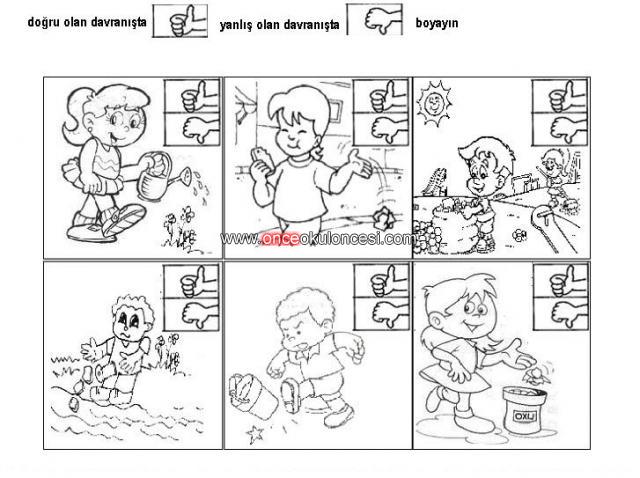 doğru olan davranışta yanlış olan davranışta boyayın

www.onceokuloncesi.com

OXU