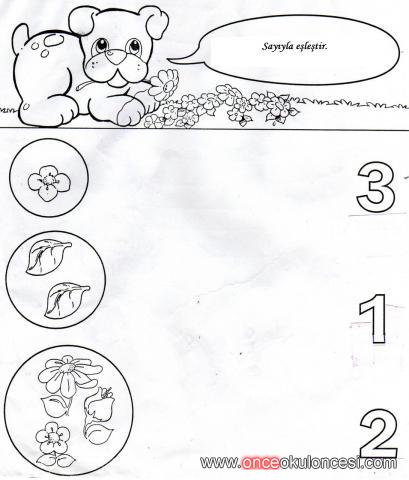 Sayıyla eşleştir.

3

1

2

www.onceokuloncesi.com