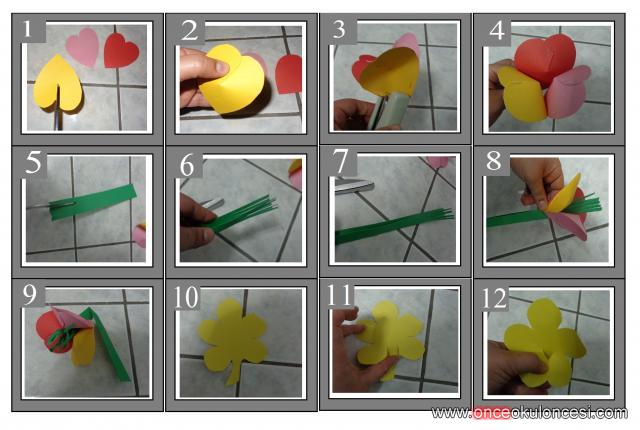 1
2
3
4
5
6
7
8
9
10
11
12
www.onceokuloncesi.com