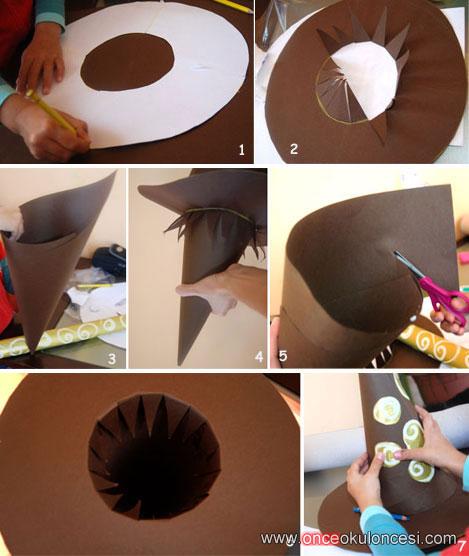 1
2
3
4
5
www.onceokuloncesi.com
7