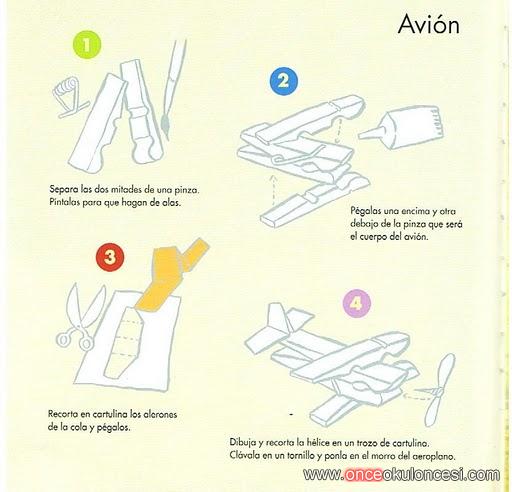 Avión

1

Separa las dos mitades de una pinza. Píntalas para que hagan de alas.

2

Pégalas una encima y otra debajo de la pinza que será el cuerpo del avión.

3

Recorta en cartulina los alerones de la cola y pégalos.

4

Dibuja y recorta la hélice en un trozo de cartulina. Clávala en un tornillo y ponla en el morro del aeroplano.

www.onceokuloncesi.com