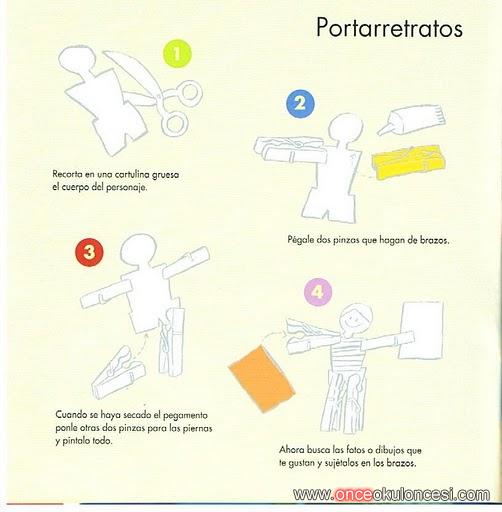 Portarretratos

1

Recorta en una cartulina gruesa el cuerpo del personaje.

2

Pégale dos pinzas que hagan de brazos.

3

Cuando se haya secado el pegamento ponle otras dos pinzas para las piernas y píntalo todo.

4

Ahora busca las fotos o dibujos que te gustan y sujétalos en los brazos.

www.onceokuloncesi.com