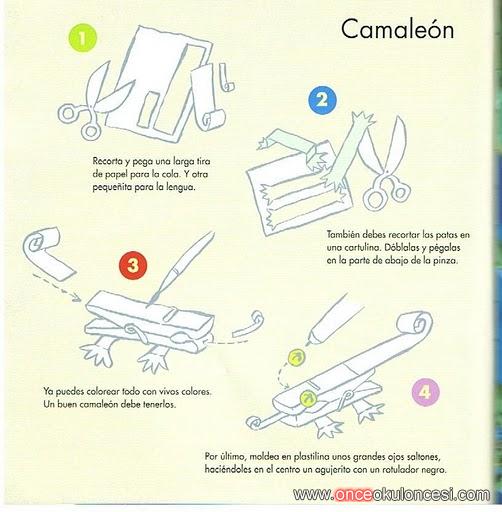 Camaleón

1

Recorta y pega una larga tira de papel para la cola. Y otra pequeñita para la lengua.

2

También debes recortar las patas en una cartulina. Dóblalas y pégalas en la parte de abajo de la pinza.

3

Ya puedes colorear todo con vivos colores. Un buen camaleón debe tenerlos.

4

Por último, moldea en plastilina unos grandes ojos saltones, haciéndoles en el centro un agujerito con un rotulador negro.

www.onceokuloncesi.com