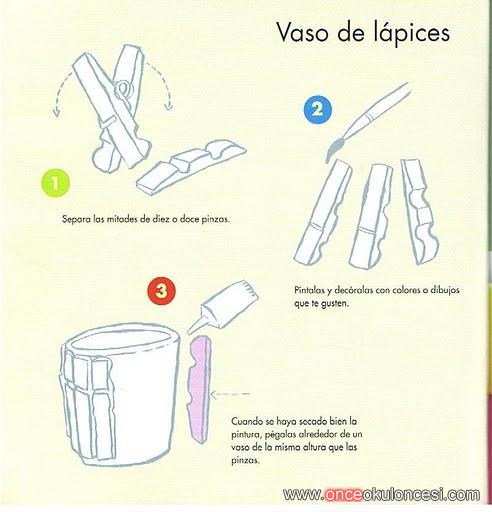 Vaso de lápices

1

Separa las mitades de diez o doce pinzas.

2

Píntalas y decóralas con colores o dibujos que te gusten.

3

Cuando se haya secado bien la pintura, pégalas alrededor de un vaso de la misma altura que las pinzas.

www.onceokuloncesi.com