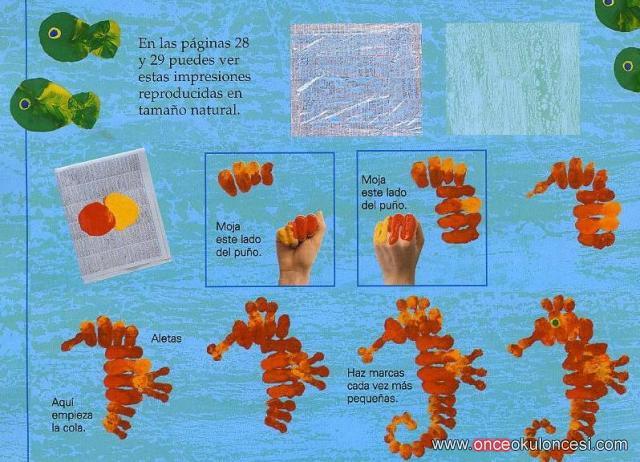 En las páginas 28 y 29 puedes ver estas impresiones reproducidas en tamaño natural.

Moja este lado del puño.

Moja este lado del puño.

Aletas

Aquí empieza la cola.

Haz marcas cada vez más pequeñas.

www.onceokuloncesi.com