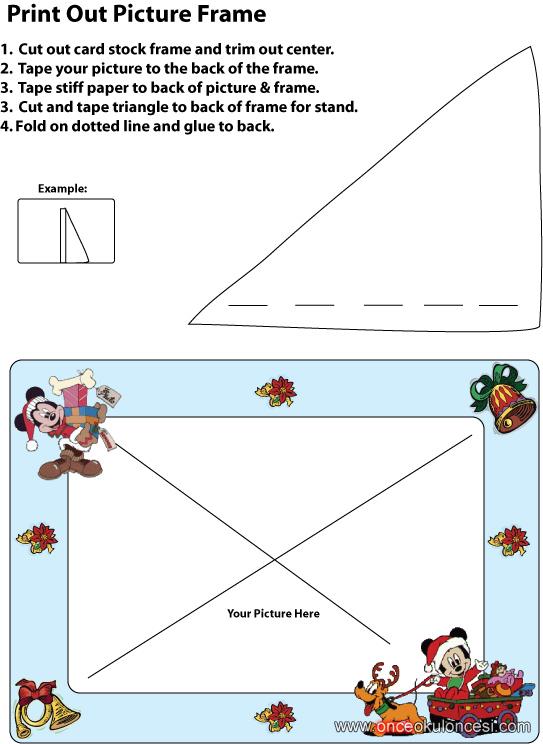 Print Out Picture Frame

1. Cut out card stock frame and trim out center.
2. Tape your picture to the back of the frame.
3. Tape stiff paper to back of picture & frame.
3. Cut and tape triangle to back of frame for stand.
4. Fold on dotted line and glue to back.

Example:

Your Picture Here

www.onceokuloncesi.com