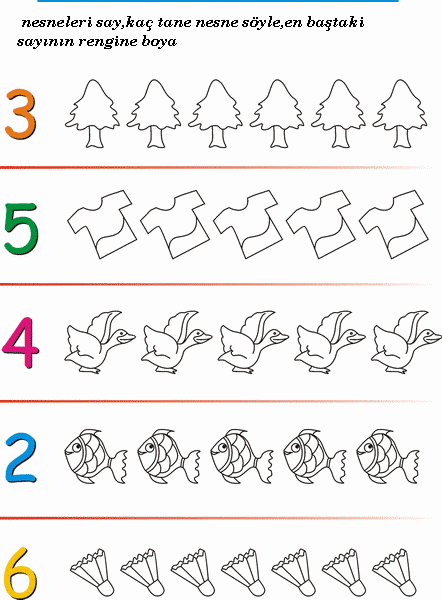 nesneleri say,kaç tane nesne söyle,en baştaki sayının rengine boya

3

5

4

2

6