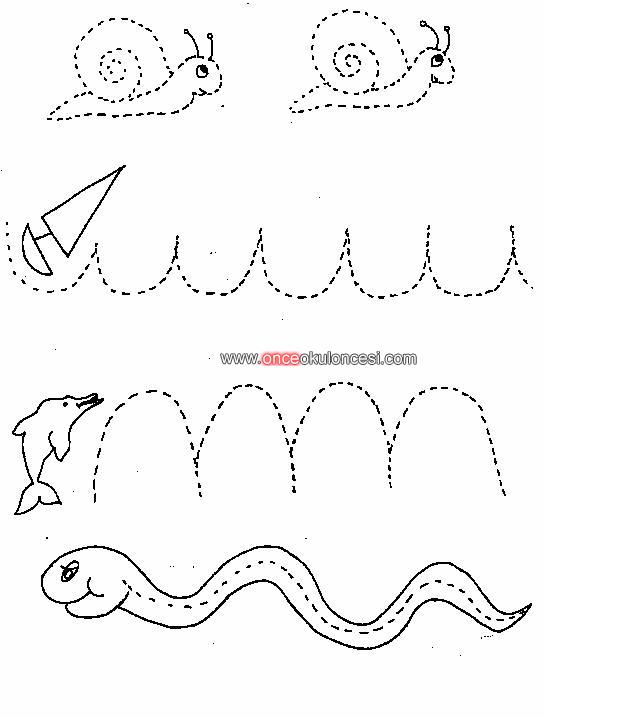 www.onceokuloncesi.com