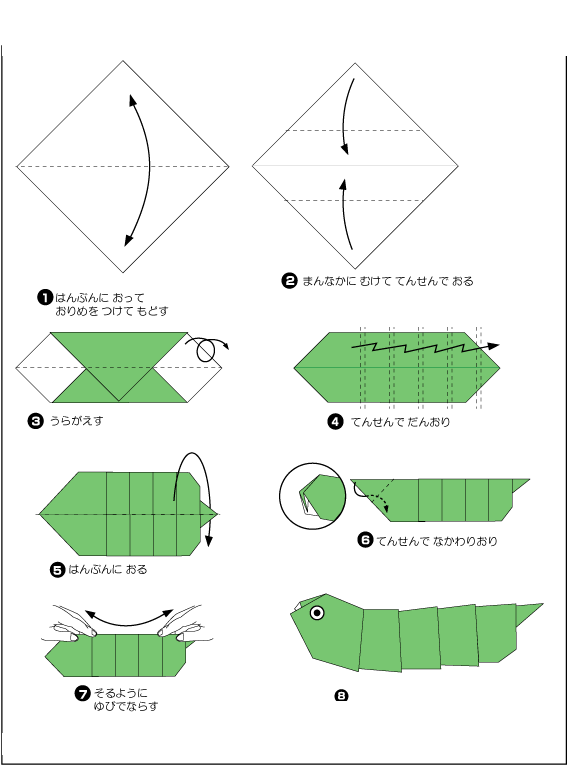 ❶ はんぶんに おって
おりめを つけて もどす

❷ まんなかに むけて てんせんで おる

❸ うらがえす

❹ てんせんで だんおり

❺ はんぶんに おる

❻ てんせんで なかわりおり

❼ そるように
ゆびでならす

❽