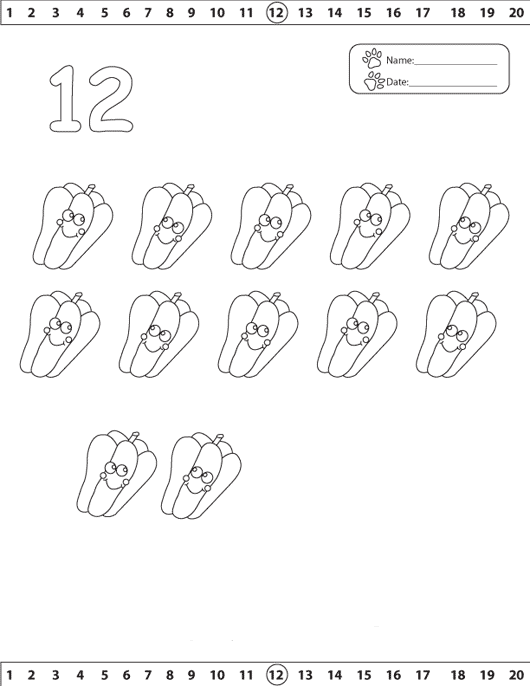 1 2 3 4 5 6 7 8 9 10 11 12 13 14 15 16 17 18 19 20

Name:_______________
Date:_______________

12

1 2 3 4 5 6 7 8 9 10 11 12 13 14 15 16 17 18 19 20