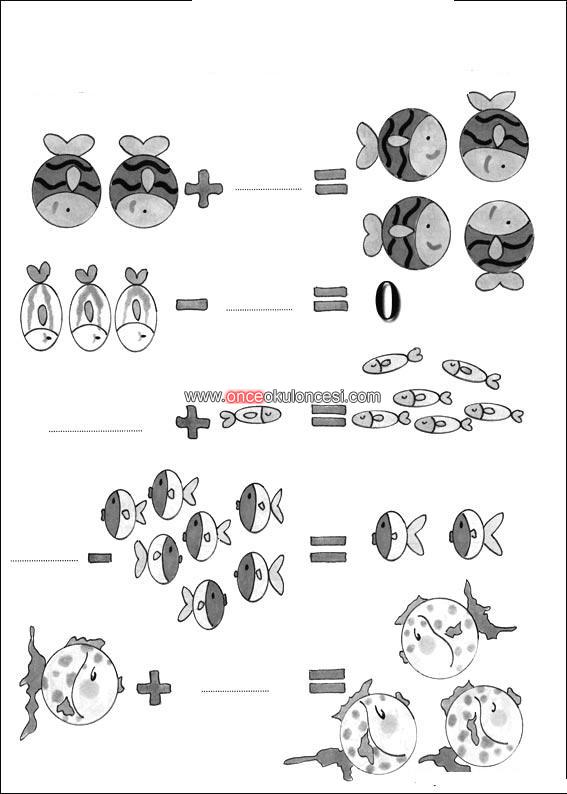 + ............ =

− ............ = 0

www.onceokuloncesi.com

............ + =

............ − =

+ ............ =