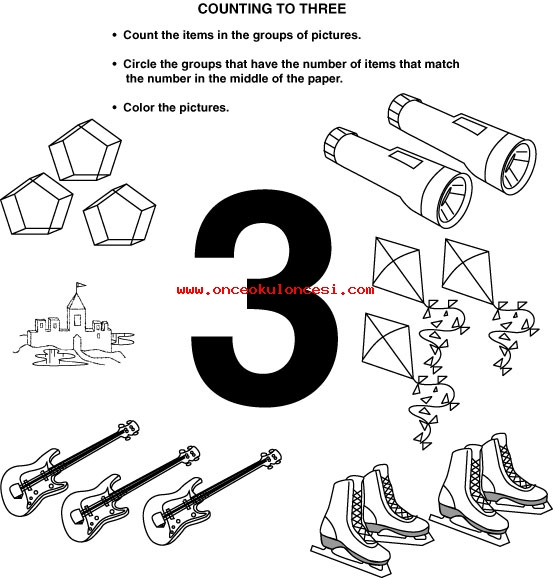 COUNTING TO THREE

• Count the items in the groups of pictures.

• Circle the groups that have the number of items that match the number in the middle of the paper.

• Color the pictures.

3

www.onceokuloncesi.com