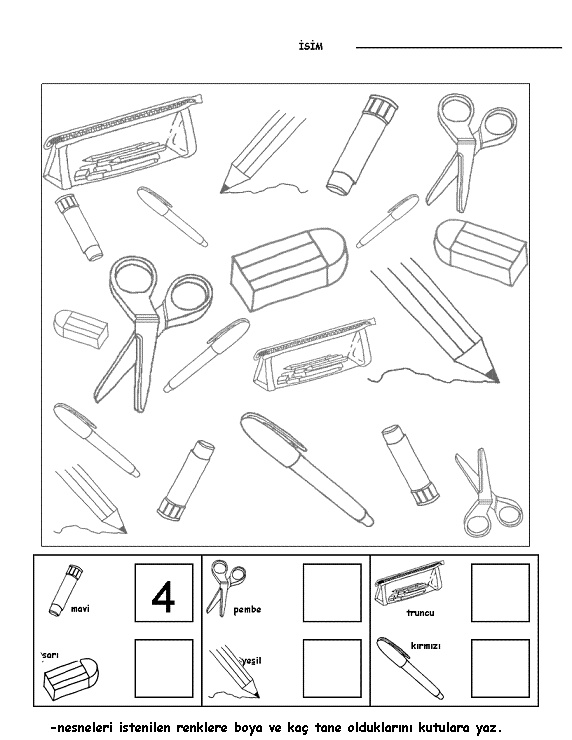 İSİM

mavi

4

pembe

truncu

sarı

yeşil

kırmızı

-nesneleri istenilen renklere boya ve kaç tane olduklarını kutulara yaz.