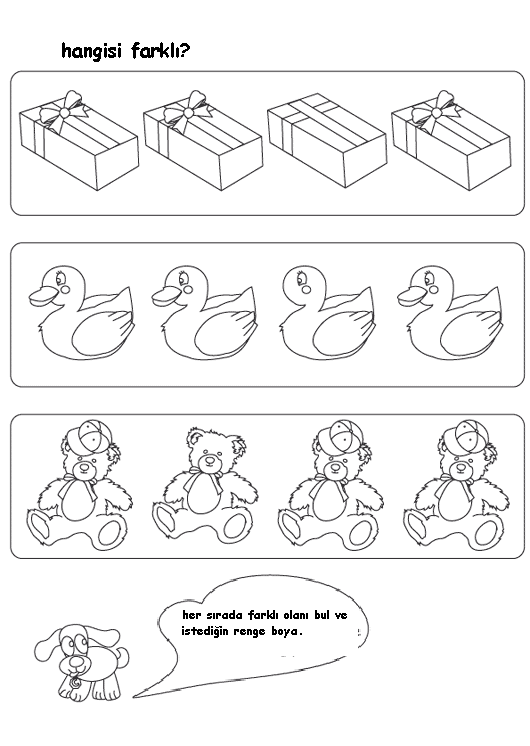 hangisi farklı?

her sırada farklı olanı bul ve istediğin renge boya.