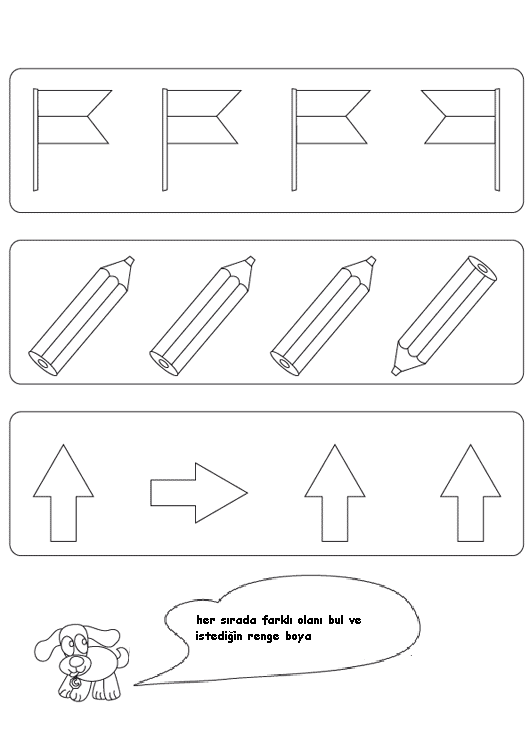 her sırada farklı olanı bul ve istediğin renge boya