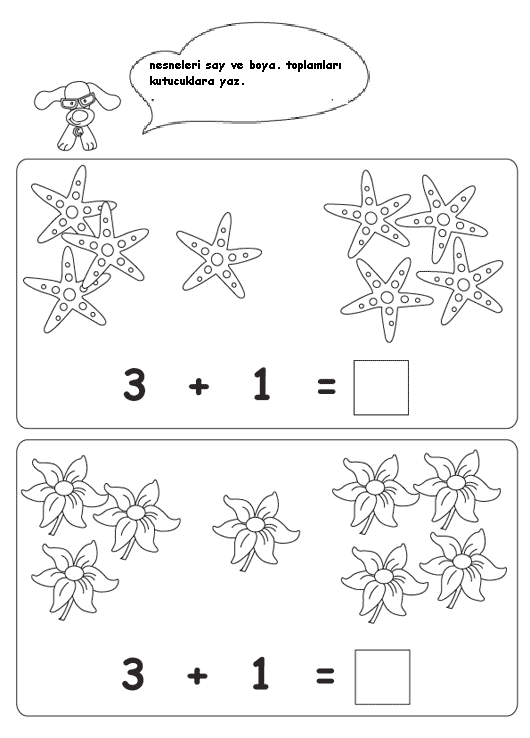 nesneleri say ve boya. toplamları kutucuklara yaz.

$3 + 1 =$ 

$3 + 1 =$