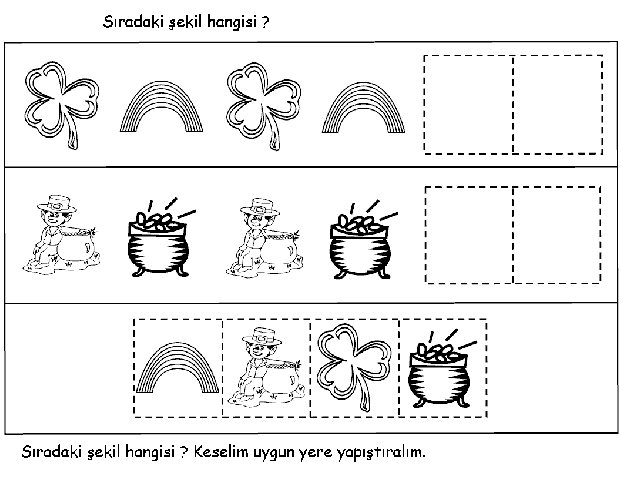 Sıradaki şekil hangisi ?

Sıradaki şekil hangisi ? Keselim uygun yere yapıştıralım.