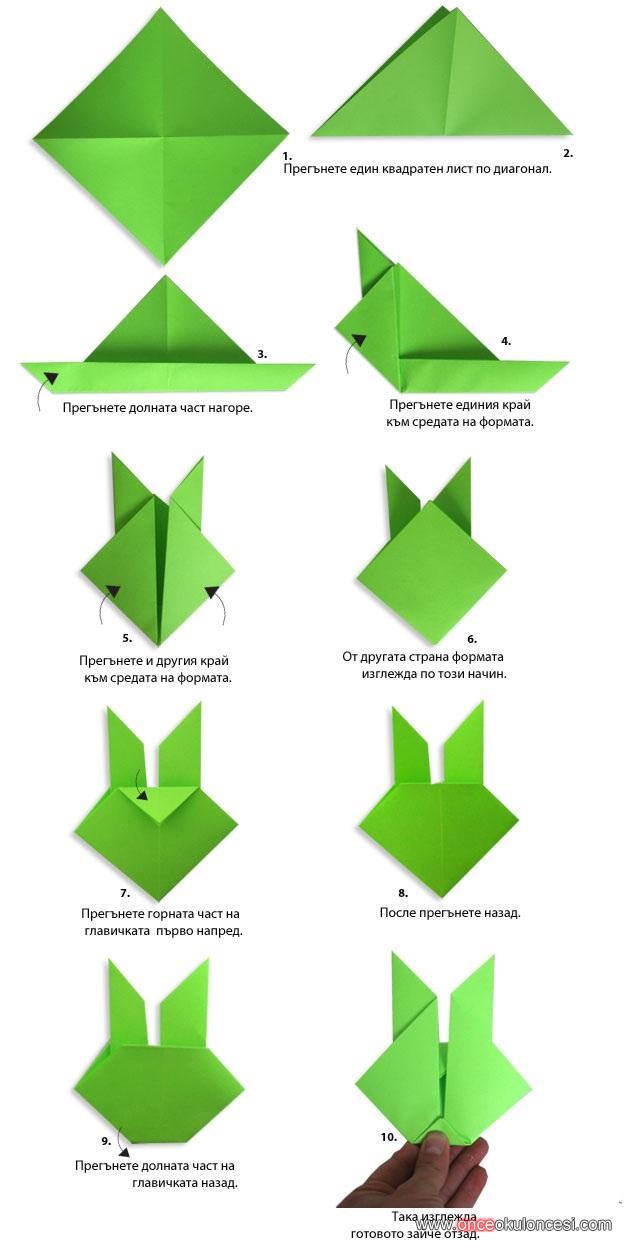 1.

2.

Прегънете един квадратен лист по диагонал.

3.

Прегънете долната част нагоре.

4.

Прегънете единия край към средата на формата.

5.

Прегънете и другия край към средата на формата.

6.

От другата страна формата изглежда по този начин.

7.

Прегънете горната част на главичката първо напред.

8.

После прегънете назад.

9.

Прегънете долната част на главичката назад.

10.

Така изглежда готовото зайче отзад.

www.onceokuloncesi.com