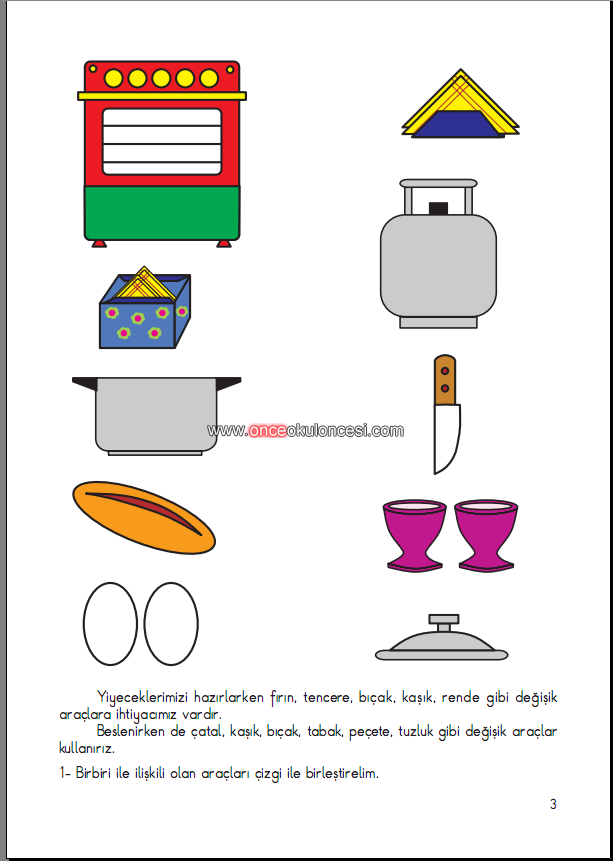 www.onceokuloncesi.com

Yiyeceklerimizi hazırlarken fırın, tencere, bıçak, kaşık, rende gibi değişik araçlara ihtiyacımız vardır.

Beslenirken de çatal, kaşık, bıçak, tabak, peçete, tuzluk gibi değişik araçlar kullanırız.

1- Birbiri ile ilişkili olan araçları çizgi ile birleştirelim.

3